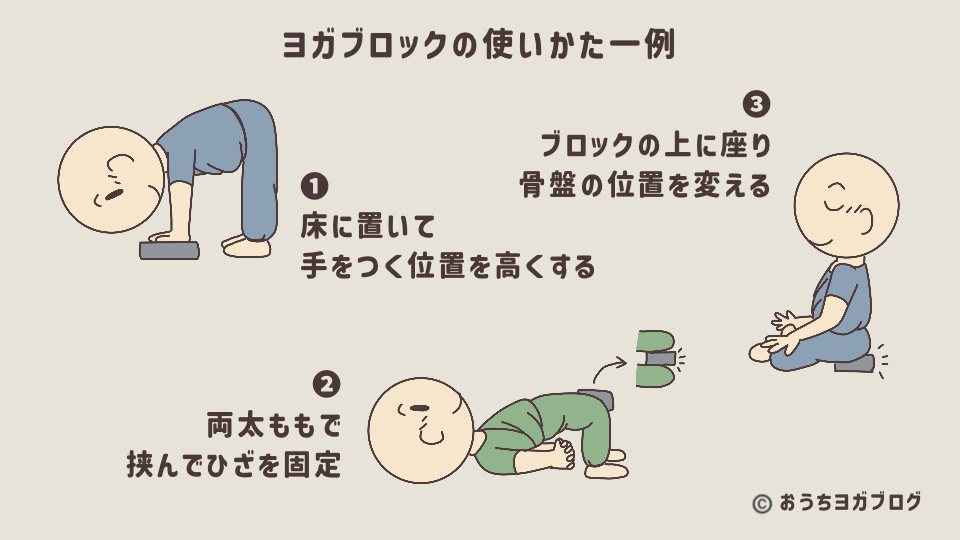 ヨガブロックの使いかた一例

❶
床に置いて
手をつく位置を高くする

❷
両太ももで
挟んでひざを固定

❸
ブロックの上に座り
骨盤の位置を変える

© おうちヨガブログ