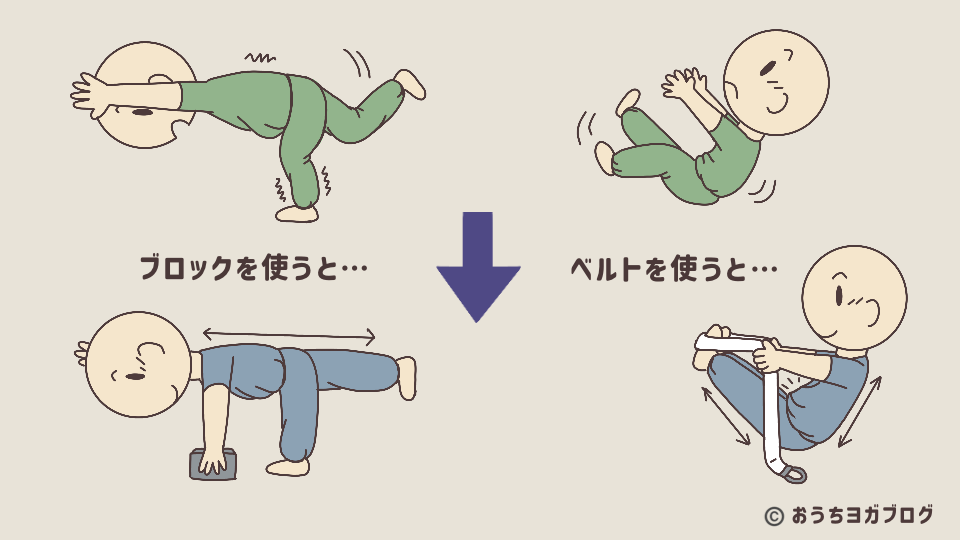 ブロックを使うと…

ベルトを使うと…

© おうちヨガブログ