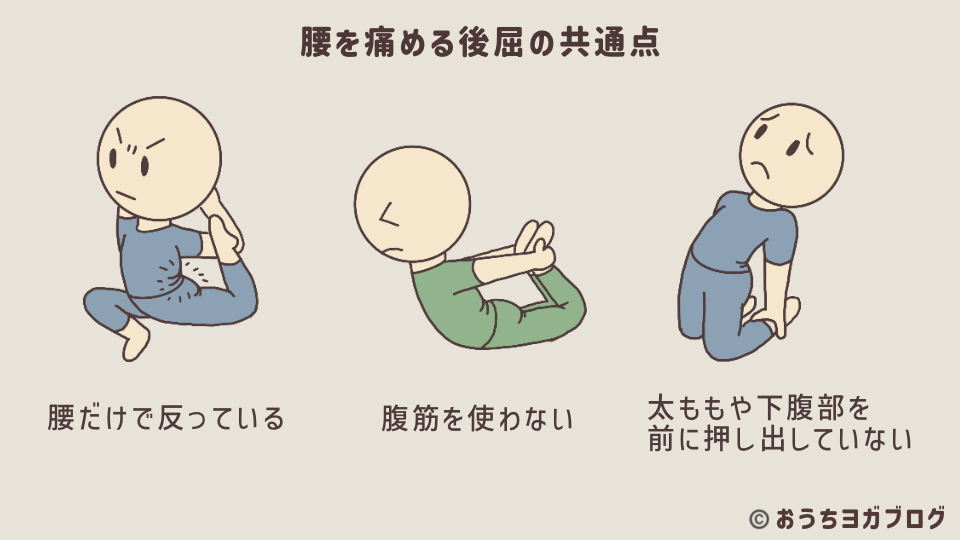 腰を痛める後屈の共通点

腰だけで反っている

腹筋を使わない

太ももや下腹部を前に押し出していない

© おうちヨガブログ