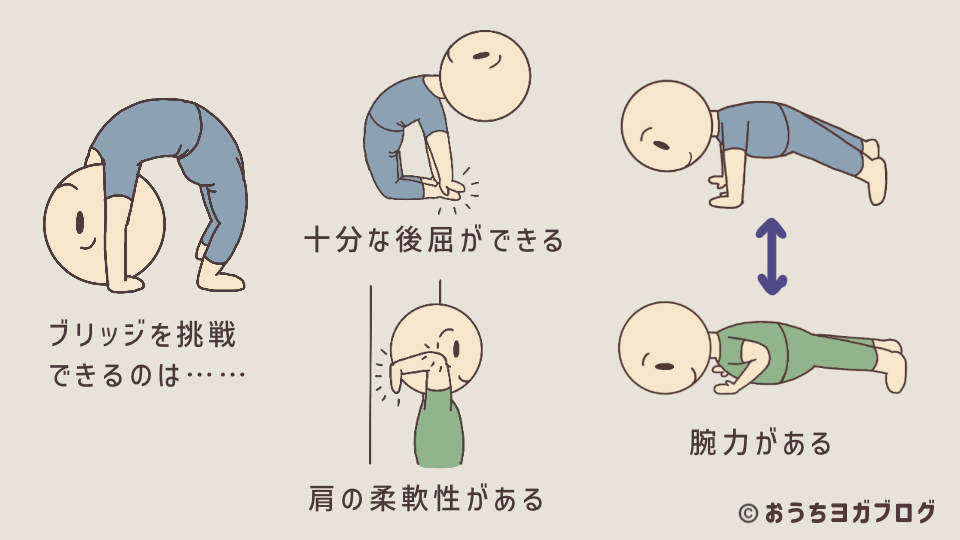 ブリッジを挑戦
できるのは……

十分な後屈ができる

肩の柔軟性がある

腕力がある

© おうちヨガブログ