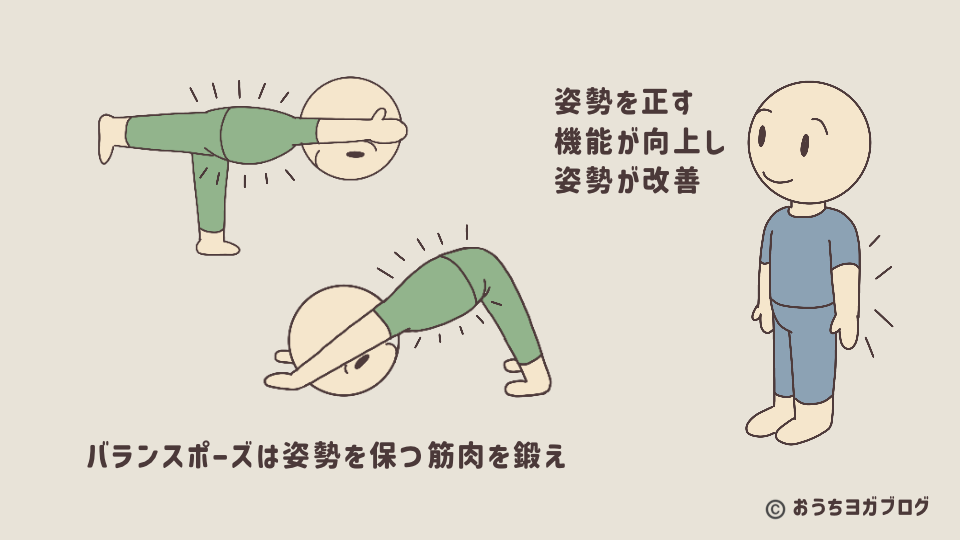 姿勢を正す
機能が向上し
姿勢が改善

バランスポーズは姿勢を保つ筋肉を鍛え

© おうちヨガブログ