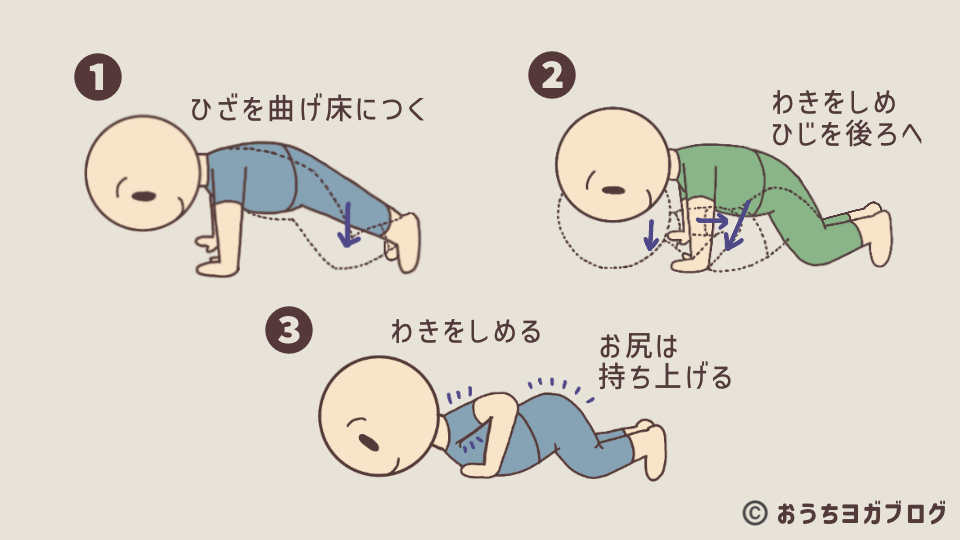 1
ひざを曲げ床につく

2
わきをしめ
ひじを後ろへ

3
わきをしめる

お尻は
持ち上げる

© おうちヨガブログ