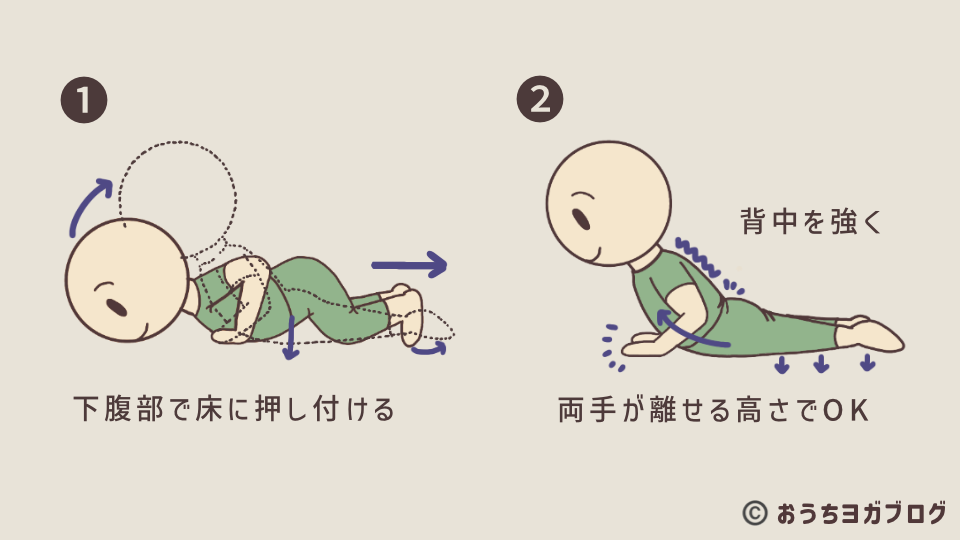 1

下腹部で床に押し付ける

2

背中を強く

両手が離せる高さでOK

© おうちヨガブログ