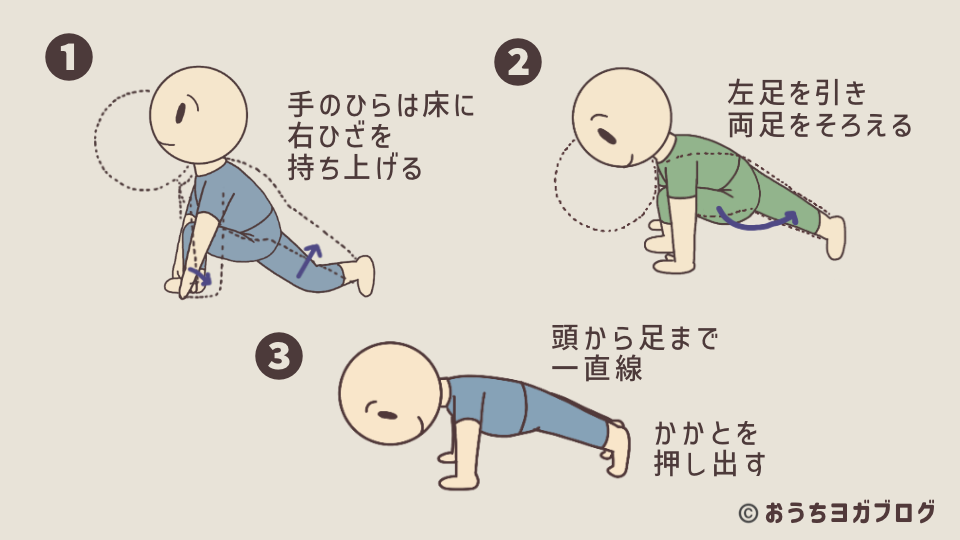 1

手のひらは床に
右ひざを
持ち上げる

2

左足を引き
両足をそろえる

3

頭から足まで
一直線

かかとを
押し出す

© おうちヨガブログ