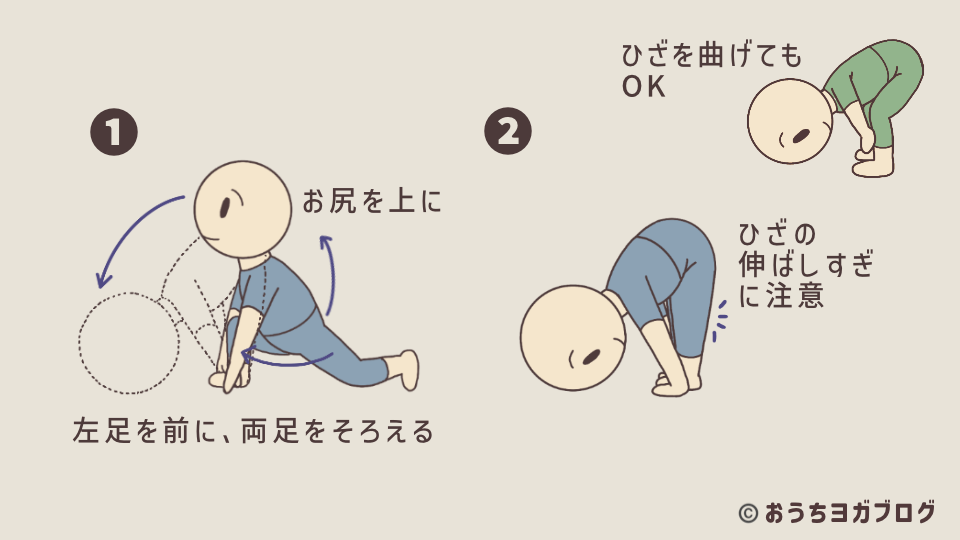 1

お尻を上に

左足を前に、両足をそろえる

2

ひざを曲げても
OK

ひざの
伸ばしすぎ
に注意

© おうちヨガブログ