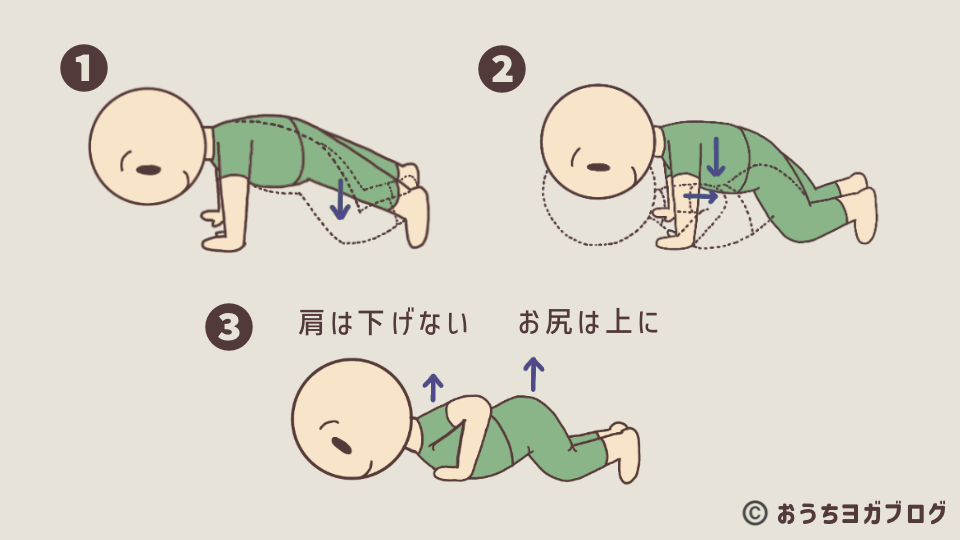 1

2

3

肩は下げない

お尻は上に

© おうちヨガブログ