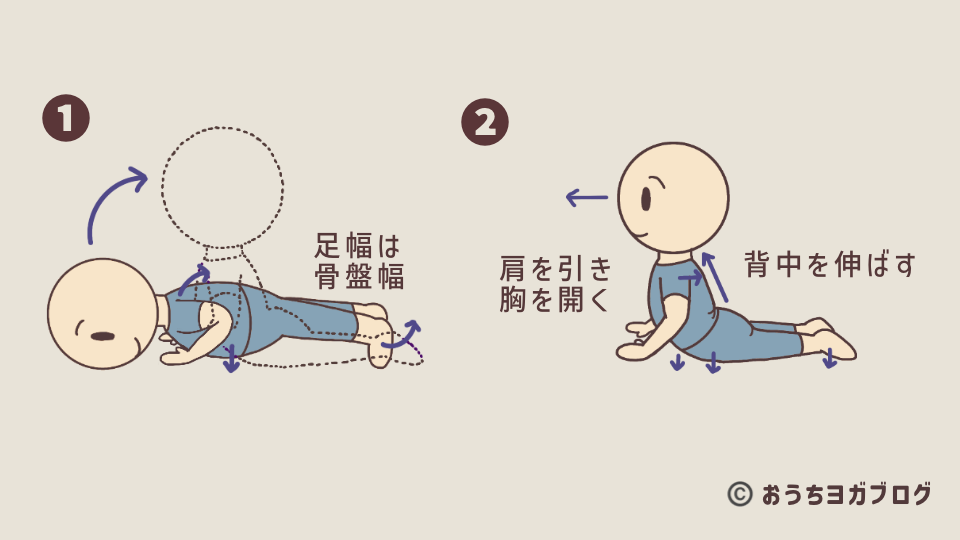 1

足幅は
骨盤幅

2

肩を引き
胸を開く

背中を伸ばす

© おうちヨガブログ